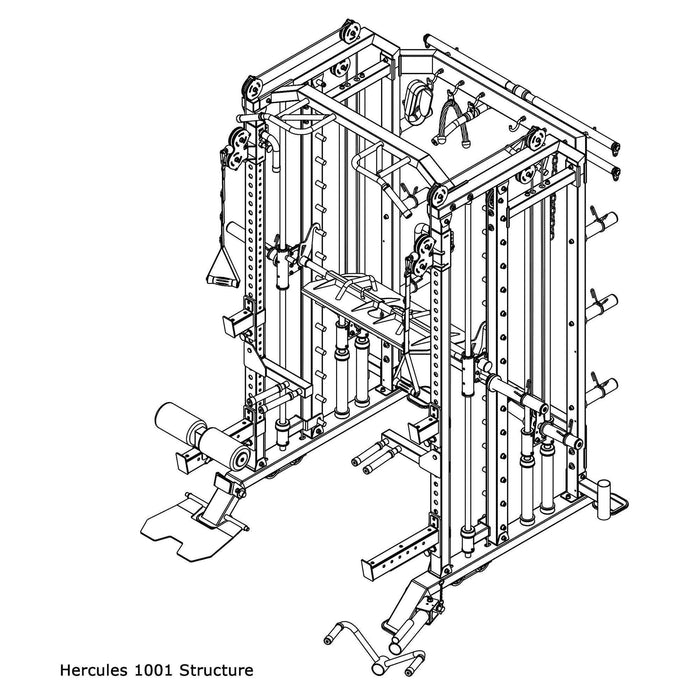 Hercules 1001 Structure